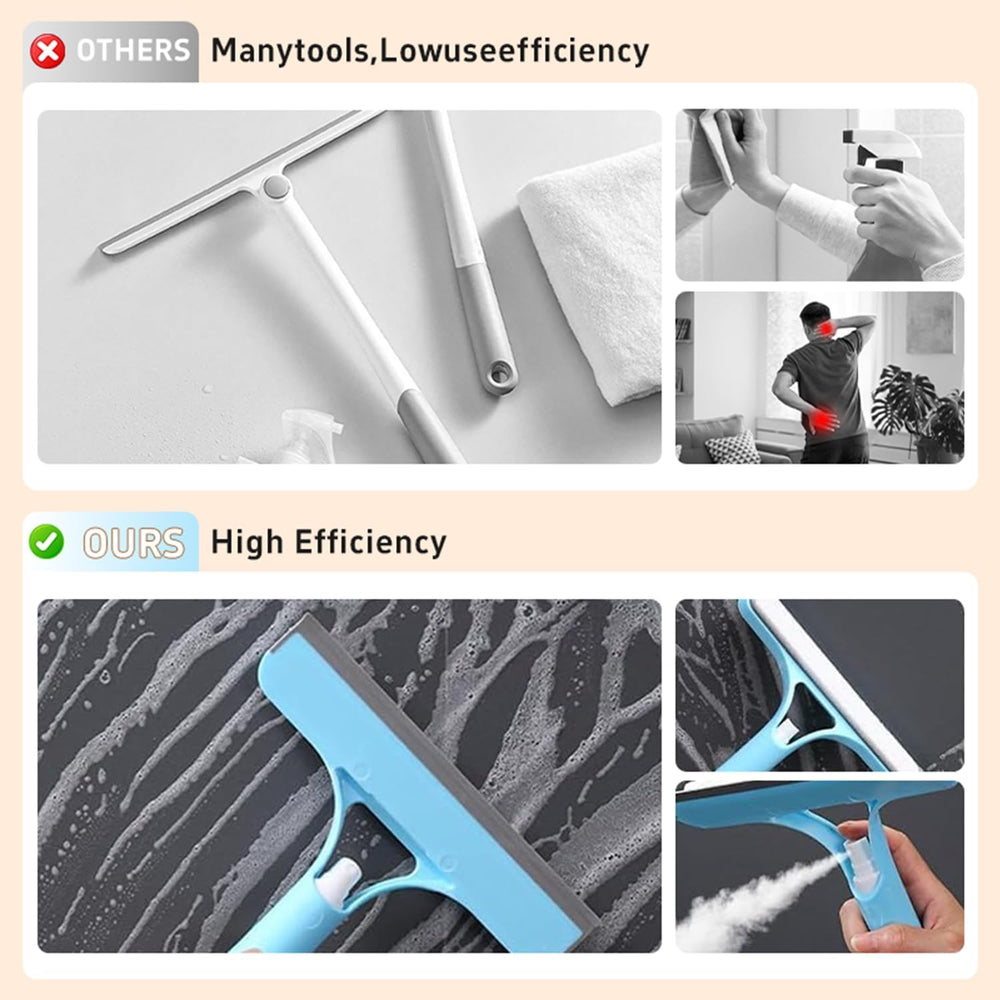 OTHERS Manytools,Lowuseefficiency

OURS High Efficiency